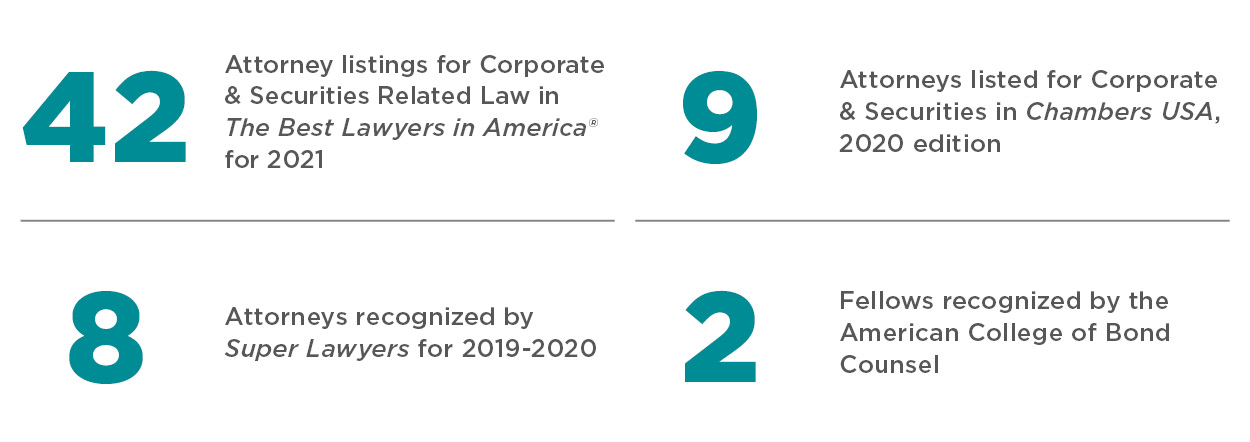 42

Attorney listings for Corporate & Securities Related Law in The Best Lawyers in America® for 2021

9

Attorneys listed for Corporate & Securities in Chambers USA, 2020 edition

8

Attorneys recognized by Super Lawyers for 2019-2020

2

Fellows recognized by the American College of Bond Counsel