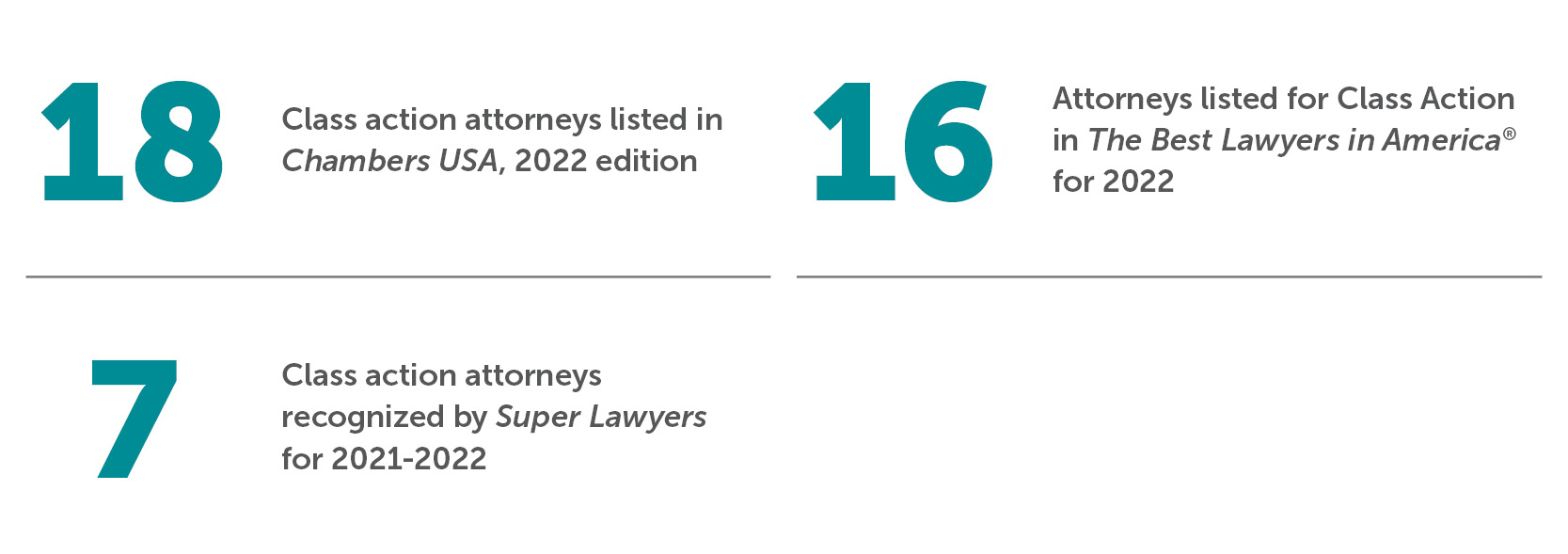 18

Class action attorneys listed in Chambers USA, 2022 edition

16

Attorneys listed for Class Action in The Best Lawyers in America® for 2022

7

Class action attorneys recognized by Super Lawyers for 2021-2022