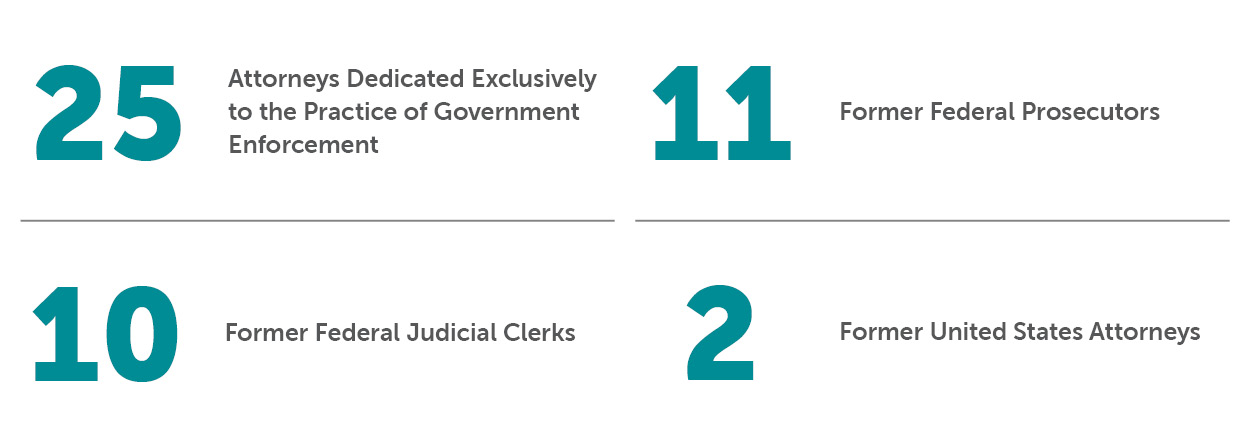 25 Attorneys Dedicated Exclusively to the Practice of Government Enforcement

11 Former Federal Prosecutors

10 Former Federal Judicial Clerks

2 Former United States Attorneys