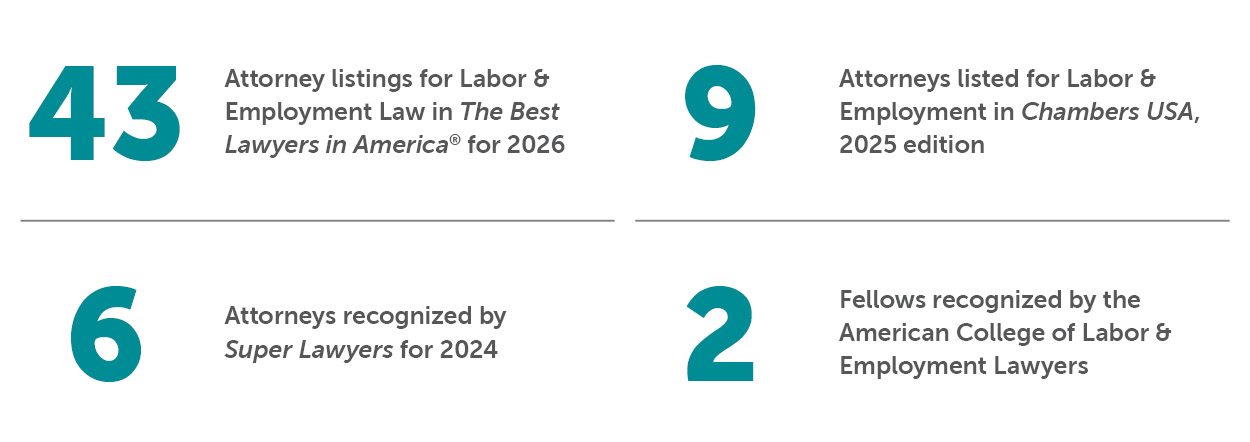 43

Attorney listings for Labor & Employment Law in The Best Lawyers in America® for 2026

9

Attorneys listed for Labor & Employment in Chambers USA, 2025 edition

6

Attorneys recognized by Super Lawyers for 2024

2

Fellows recognized by the American College of Labor & Employment Lawyers