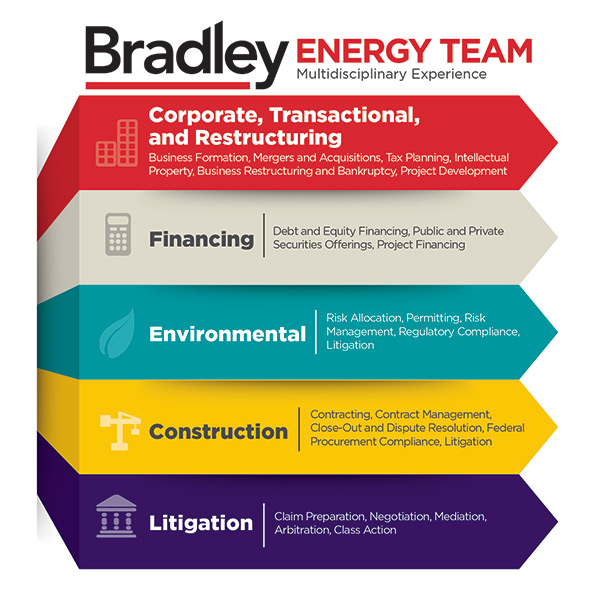 Bradley ENERGY TEAM
Multidisciplinary Experience

Corporate, Transactional, and Restructuring
Business Formation, Mergers and Acquisitions, Tax Planning, Intellectual Property, Business Restructuring and Bankruptcy, Project Development

Financing
Debt and Equity Financing, Public and Private Securities Offerings, Project Financing

Environmental
Risk Allocation, Permitting, Risk Management, Regulatory Compliance, Litigation

Construction
Contracting, Contract Management, Close-Out and Dispute Resolution, Federal Procurement Compliance, Litigation

Litigation
Claim Preparation, Negotiation, Mediation, Arbitration, Class Action